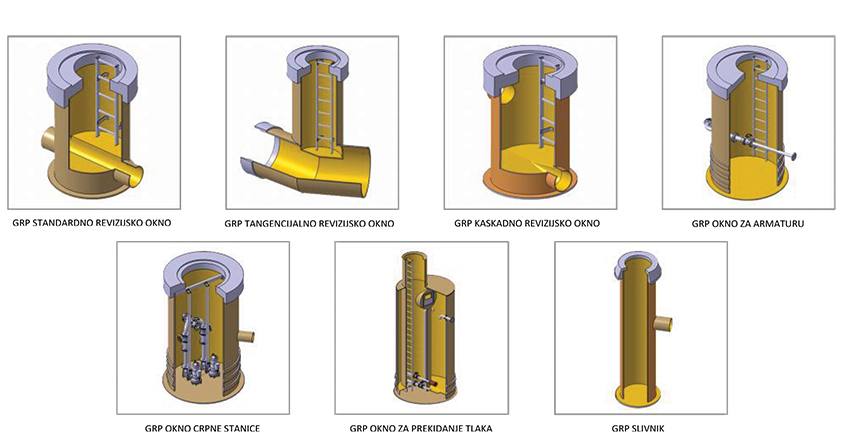 GRP STANDARDNO REVIZIJSKO OKNO

GRP TANGENCIJALNO REVIZIJSKO OKNO

GRP KASKADNO REVIZIJSKO OKNO

GRP OKNO ZA ARMATURU

GRP OKNO CRPNE STANICE

GRP OKNO ZA PREKIDANJE TLAKA

GRP SLIVNIK